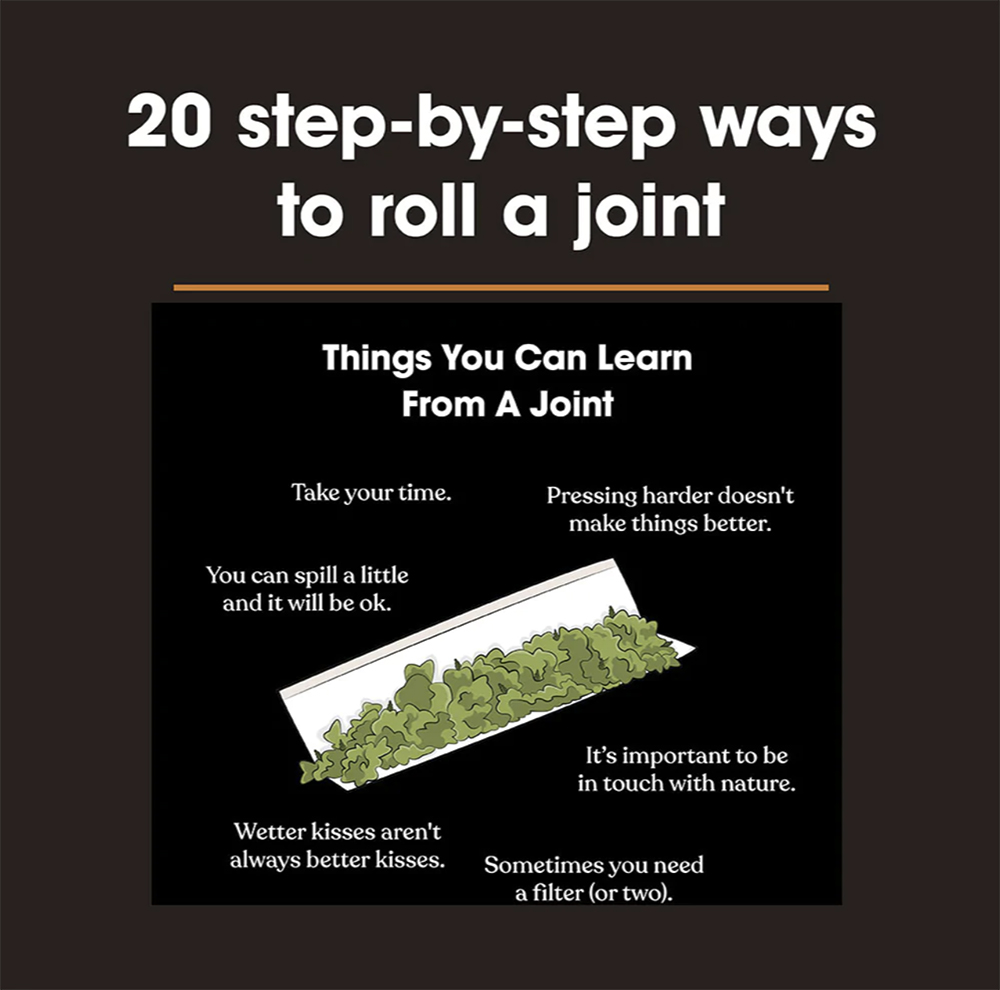 20 step-by-step ways to roll a joint

Things You Can Learn From A Joint

Take your time.

Pressing harder doesn't make things better.

You can spill a little and it will be ok.

It's important to be in touch with nature.

Wetter kisses aren't always better kisses.

Sometimes you need a filter (or two).